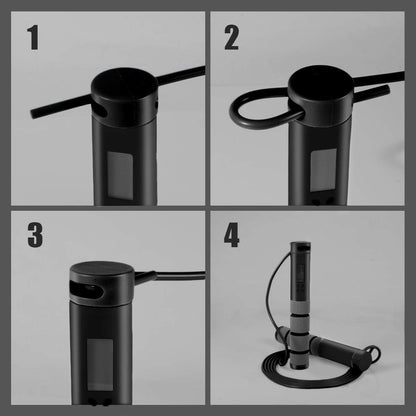 1

2

3

4